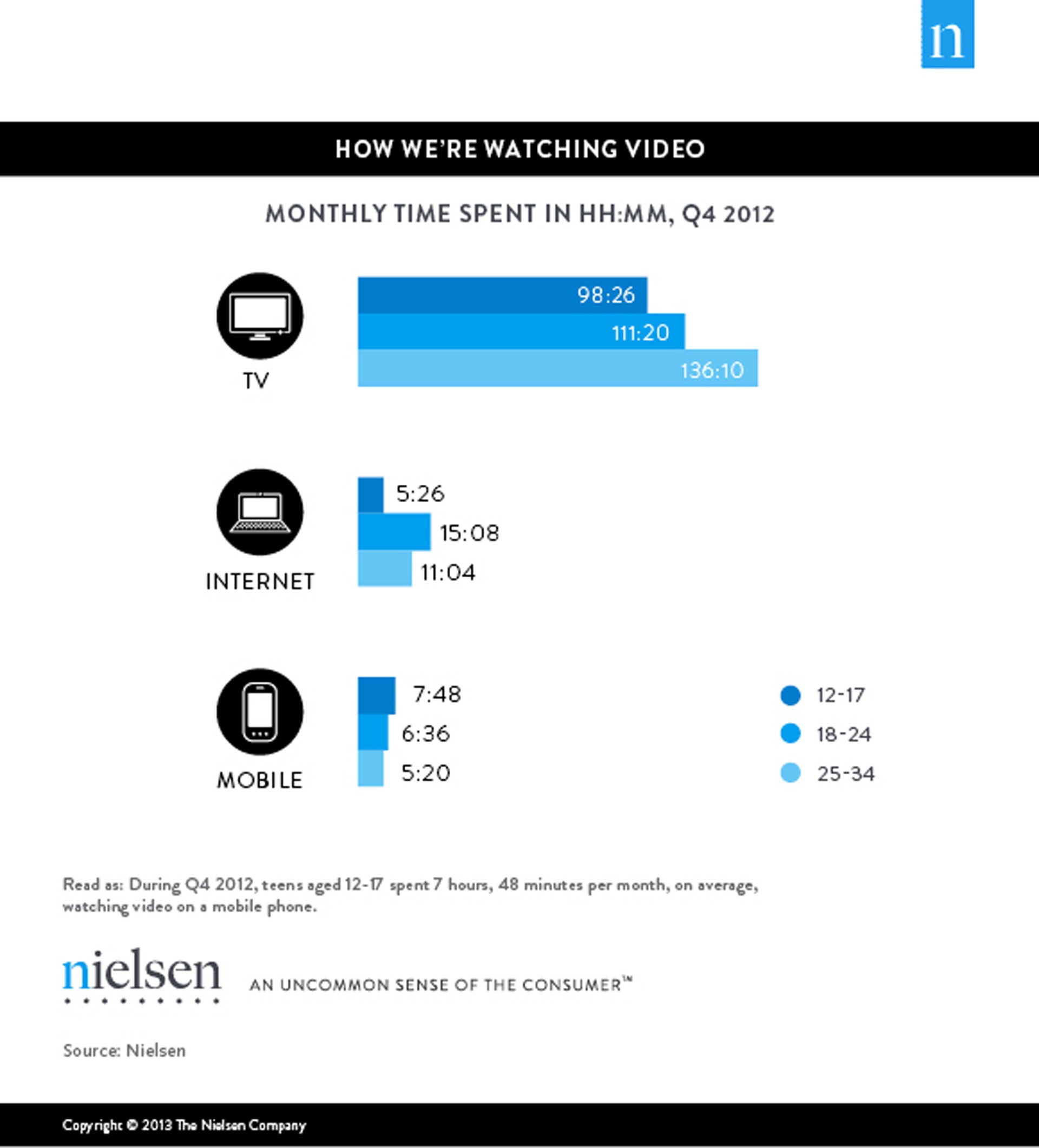 n

HOW WE'RE WATCHING VIDEO

MONTHLY TIME SPENT IN HH:MM, Q4 2012

TV

98:26

111:20

136:10

INTERNET

5:26

15:08

11:04

MOBILE

7:48

6:36

5:20

12-17

18-24

25-34

Read as: During Q4 2012, teens aged 12-17 spent 7 hours, 48 minutes per month, on average, watching video on a mobile phone.

nielsen

AN UNCOMMON SENSE OF THE CONSUMER™

Source: Nielsen

Copyright © 2013 The Nielsen Company